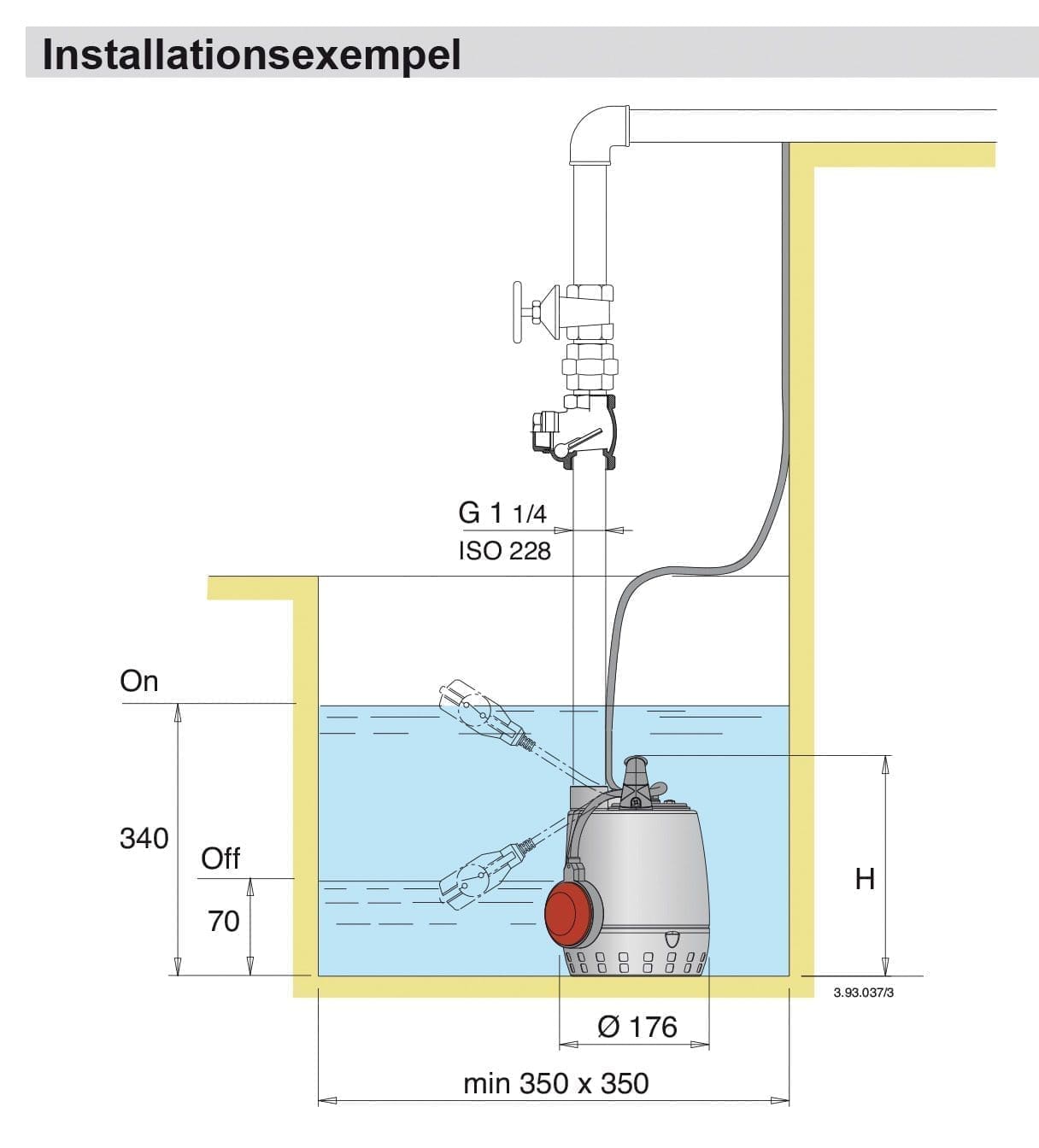 Installationsexempel

G 1 1/4
ISO 228

On

340

Off

70

H

3.93.037/3

Ø 176

min 350 x 350